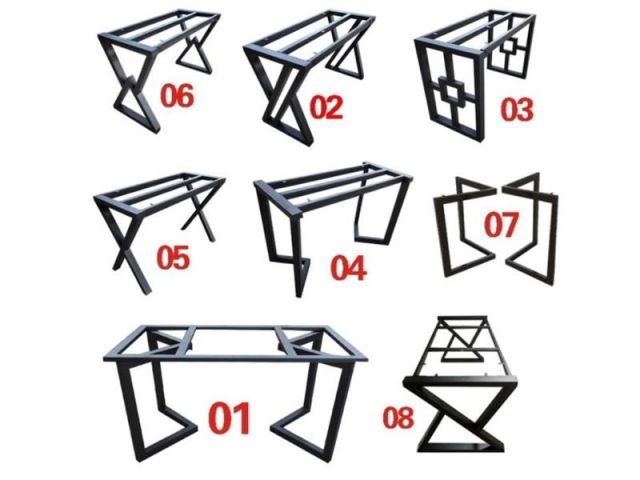 06

02

03

05

04

07

01

08